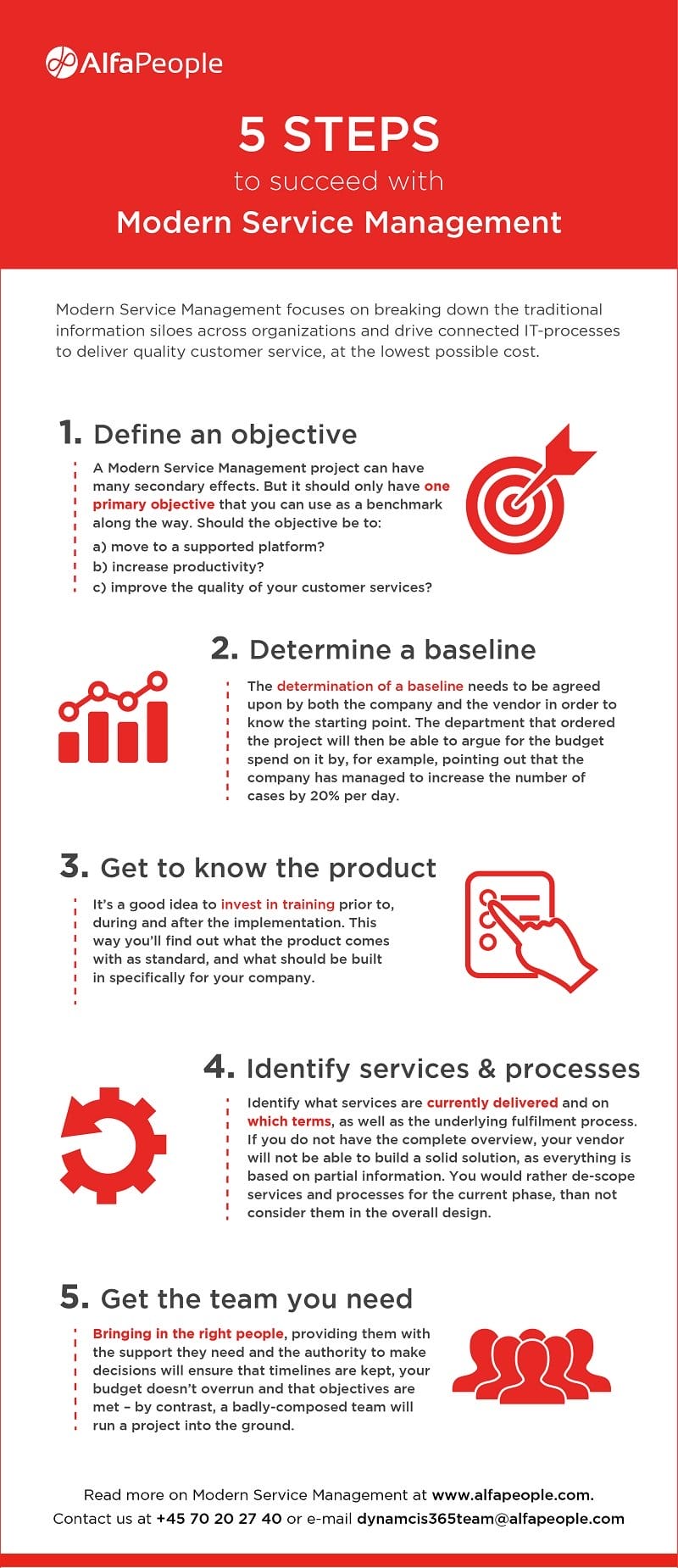 AlfaPeople

5 STEPS
to succeed with
Modern Service Management

Modern Service Management focuses on breaking down the traditional information siloes across organizations and drive connected IT-processes to deliver quality customer service, at the lowest possible cost.

1. Define an objective

A Modern Service Management project can have many secondary effects. But it should only have one primary objective that you can use as a benchmark along the way. Should the objective be to:

a) move to a supported platform?
b) increase productivity?
c) improve the quality of your customer services?

2. Determine a baseline

The determination of a baseline needs to be agreed upon by both the company and the vendor in order to know the starting point. The department that ordered the project will then be able to argue for the budget spend on it by, for example, pointing out that the company has managed to increase the number of cases by 20% per day.

3. Get to know the product

It's a good idea to invest in training prior to, during and after the implementation. This way you'll find out what the product comes with as standard, and what should be built in specifically for your company.

4. Identify services & processes

Identify what services are currently delivered and on which terms, as well as the underlying fulfilment process. If you do not have the complete overview, your vendor will not be able to build a solid solution, as everything is based on partial information. You would rather de-scope services and processes for the current phase, than not consider them in the overall design.

5. Get the team you need

Bringing in the right people, providing them with the support they need and the authority to make decisions will ensure that timelines are kept, your budget doesn't overrun and that objectives are met – by contrast, a badly-composed team will run a project into the ground.

Read more on Modern Service Management at www.alfapeople.com.
Contact us at +45 70 20 27 40 or e-mail dynamcis365team@alfapeople.com